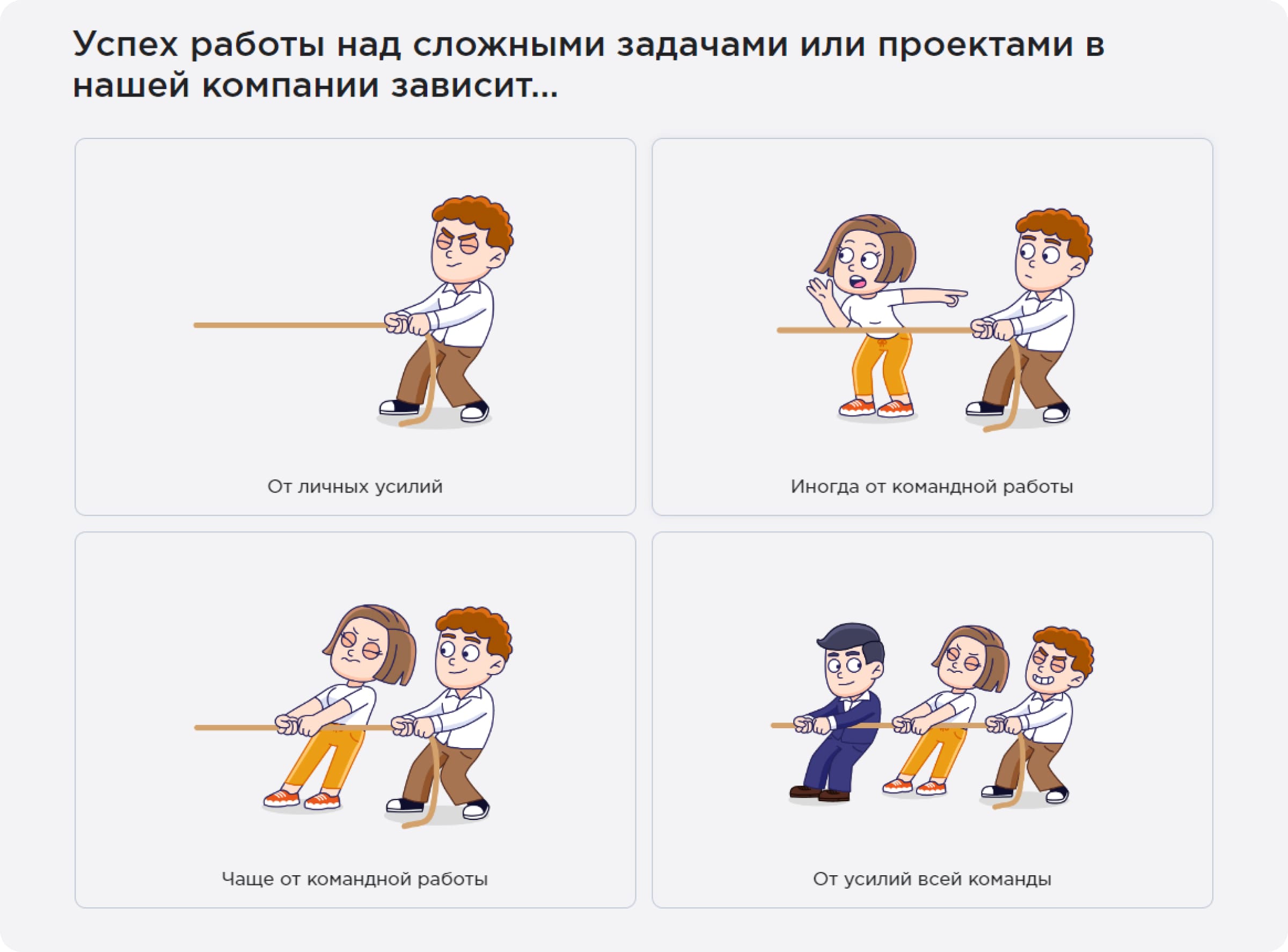 Успех работы над сложными задачами или проектами в нашей компании зависит...

От личных усилий

Иногда от командной работы

Чаще от командной работы

От усилий всей команды