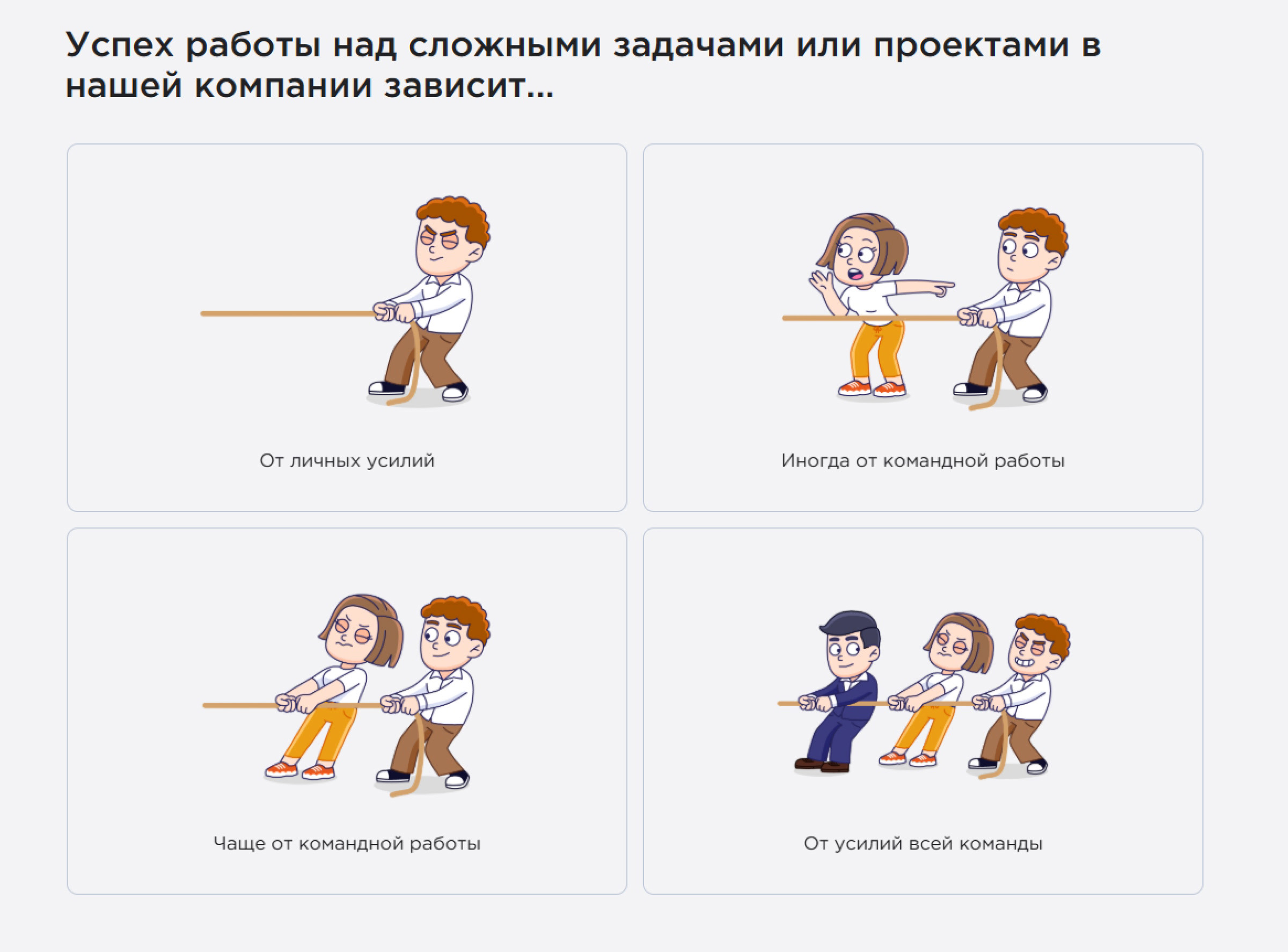 Успех работы над сложными задачами или проектами в нашей компании зависит...

От личных усилий

Иногда от командной работы

Чаще от командной работы

От усилий всей команды